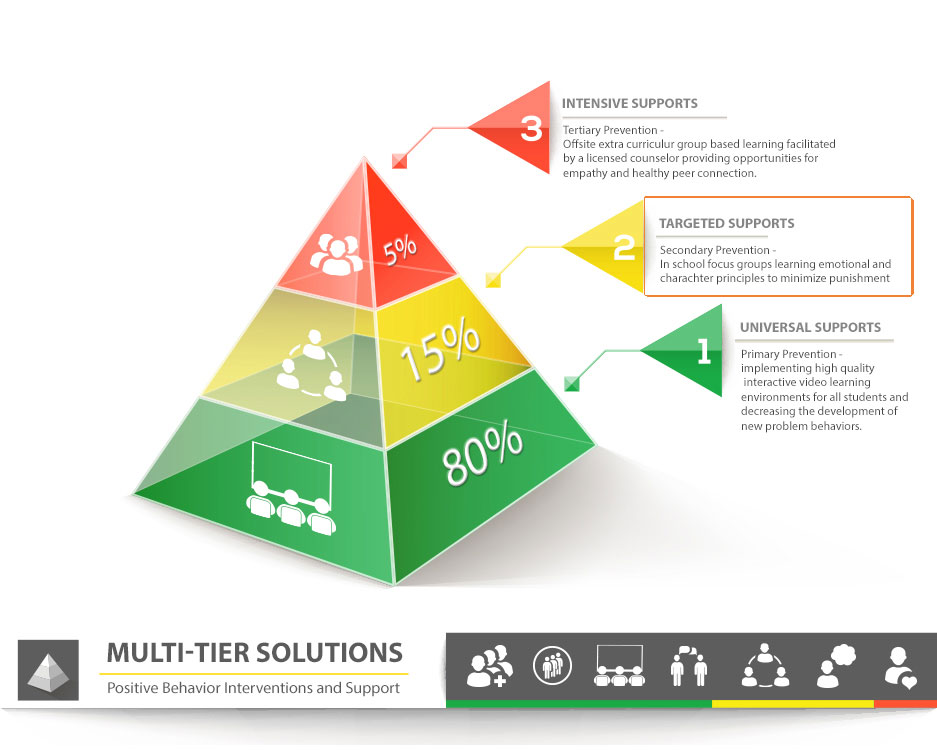 3

INTENSIVE SUPPORTS

Tertiary Prevention - Offsite extra curriculur group based learning facilitated by a licensed counselor providing opportunities for empathy and healthy peer connection.

2

TARGETED SUPPORTS

Secondary Prevention - In school focus groups learning emotional and charachter principles to minimize punishment

1

UNIVERSAL SUPPORTS

Primary Prevention - implementing high quality interactive video learning environments for all students and decreasing the development of new problem behaviors.

5%

15%

80%

MULTI-TIER SOLUTIONS

Positive Behavior Interventions and Support